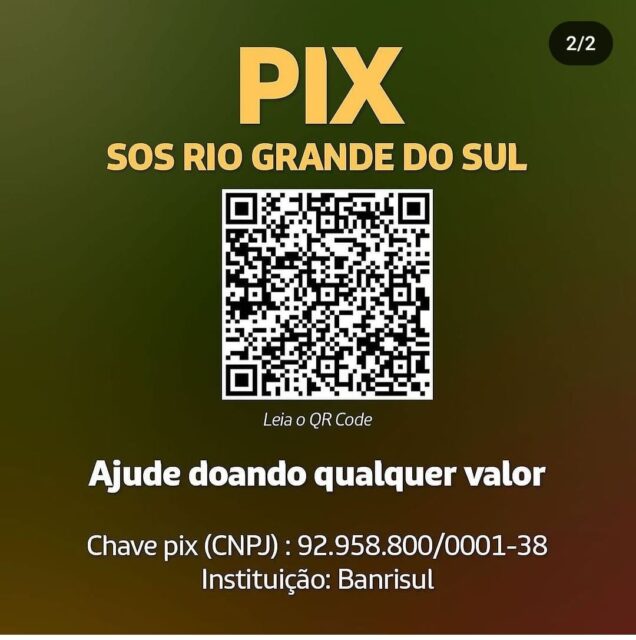 2/2

PIX

SOS RIO GRANDE DO SUL

Leia o QR Code

Ajude doando qualquer valor

Chave pix (CNPJ) : 92.958.800/0001-38
Instituição: Banrisul