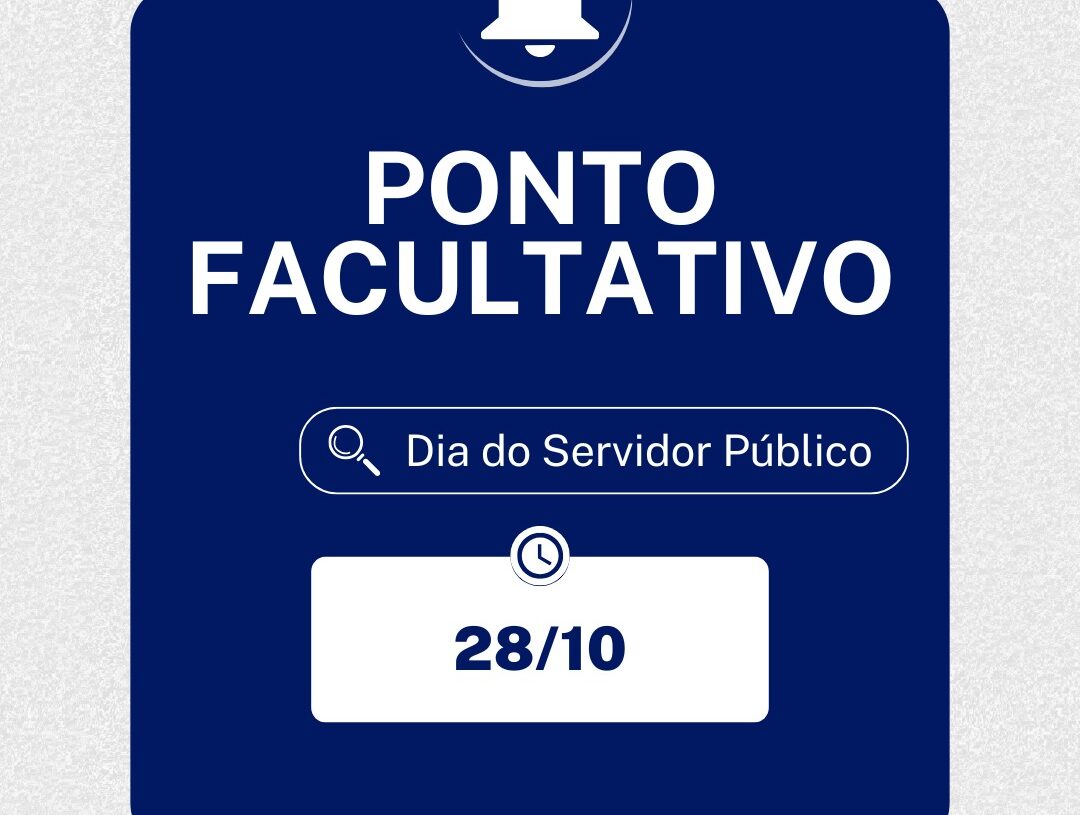 PONTO FACULTATIVO

Dia do Servidor Público

28/10