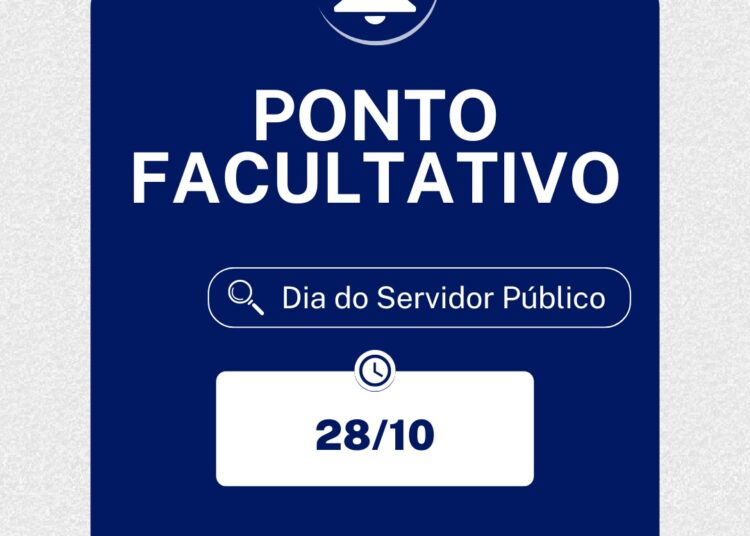 PONTO FACULTATIVO

Dia do Servidor Público

28/10